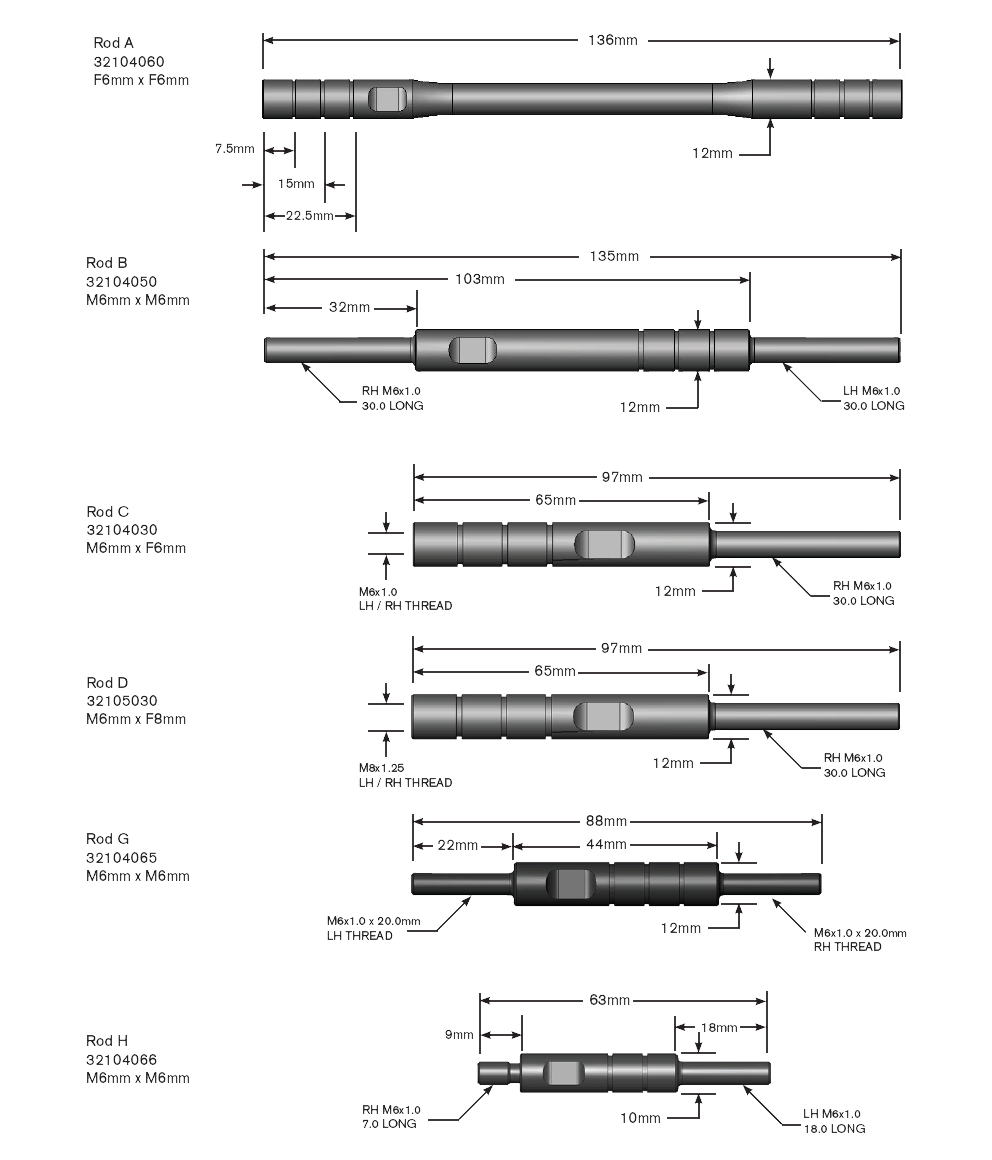 Rod A
32104060
F6mm x F6mm

136mm

7.5mm
15mm
22.5mm
12mm

Rod B
32104050
M6mm x M6mm

135mm
103mm
32mm

RH M6x1.0
30.0 LONG
12mm
LH M6x1.0
30.0 LONG

Rod C
32104030
M6mm x F6mm

97mm
65mm

M6x1.0
LH / RH THREAD
12mm
RH M6x1.0
30.0 LONG

Rod D
32105030
M6mm x F8mm

97mm
65mm

M8x1.25
LH / RH THREAD
12mm
RH M6x1.0
30.0 LONG

Rod G
32104065
M6mm x M6mm

88mm
22mm
44mm

M6x1.0 x 20.0mm
LH THREAD
12mm
M6x1.0 x 20.0mm
RH THREAD

Rod H
32104066
M6mm x M6mm

63mm
9mm
18mm

RH M6x1.0
7.0 LONG
10mm
LH M6x1.0
18.0 LONG